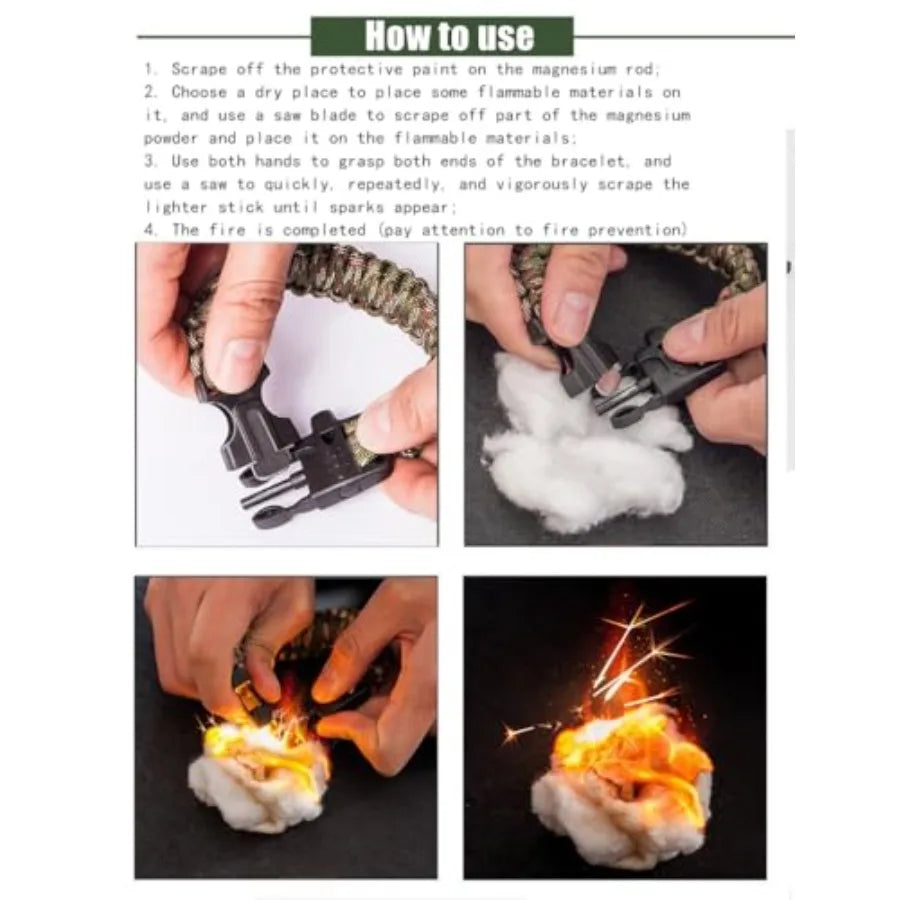 How to use

1. Scrape off the protective paint on the magnesium rod;
2. Choose a dry place to place some flammable materials on it, and use a saw blade to scrape off part of the magnesium powder and place it on the flammable materials;
3. Use both hands to grasp both ends of the bracelet, and use a saw to quickly, repeatedly, and vigorously scrape the lighter stick until sparks appear;
4. The fire is completed (pay attention to fire prevention)